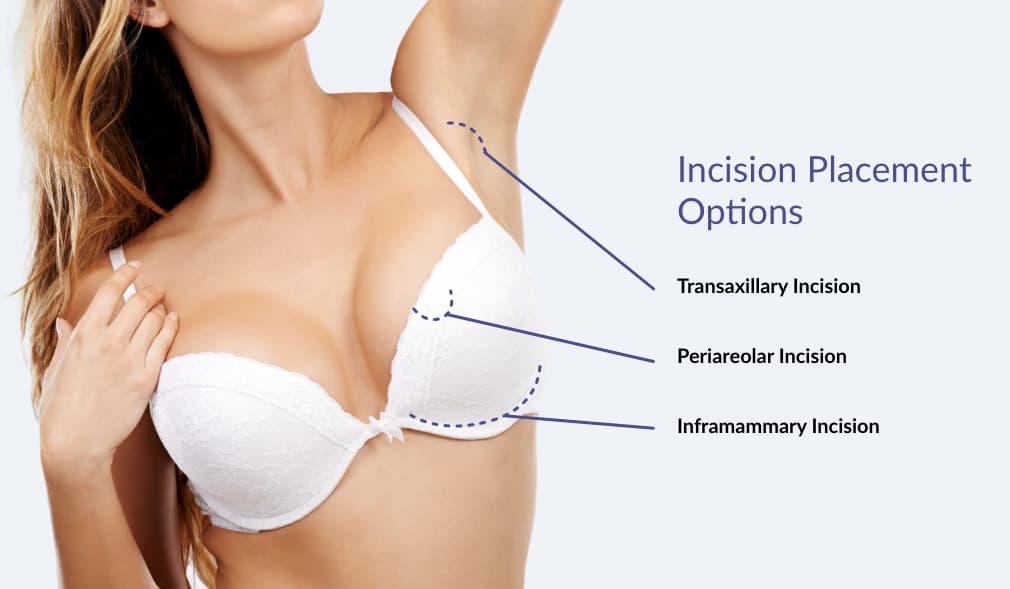 Incision Placement Options

Transaxillary Incision

Periareolar Incision

Inframammary Incision