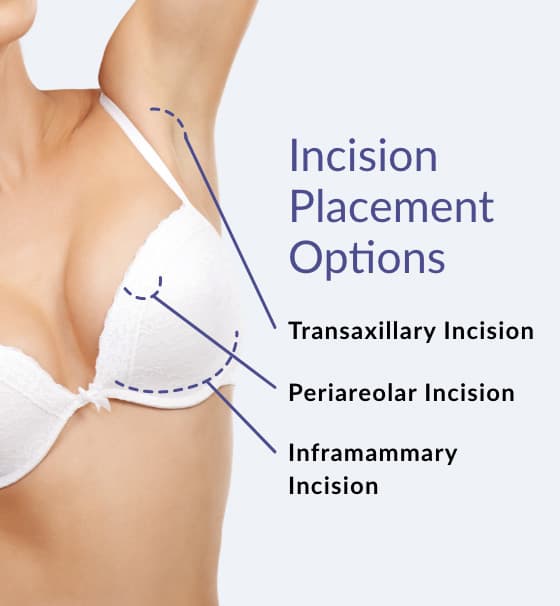 Incision Placement Options

Transaxillary Incision

Periareolar Incision

Inframammary Incision