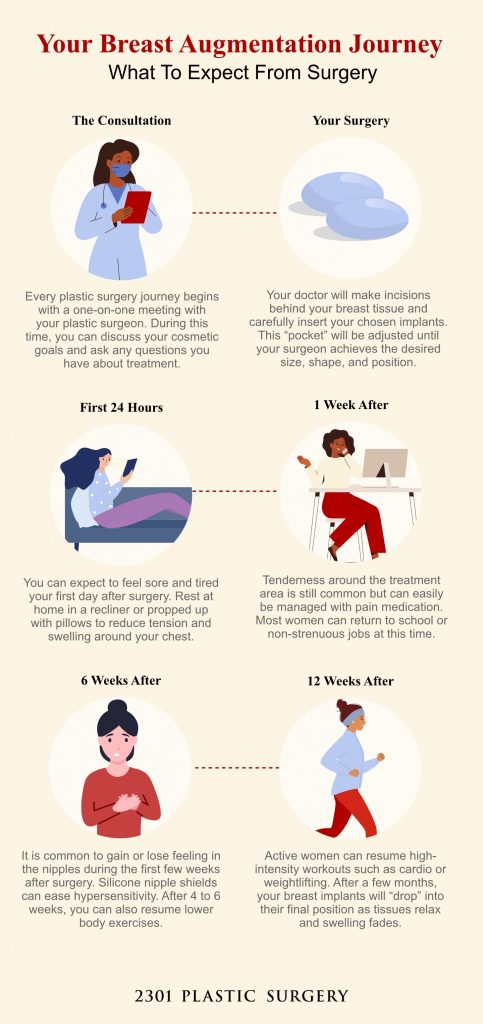 Your Breast Augmentation Journey
What To Expect From Surgery

The Consultation

Every plastic surgery journey begins with a one-on-one meeting with your plastic surgeon. During this time, you can discuss your cosmetic goals and ask any questions you have about treatment.

Your Surgery

Your doctor will make incisions behind your breast tissue and carefully insert your chosen implants. This "pocket" will be adjusted until your surgeon achieves the desired size, shape, and position.

First 24 Hours

You can expect to feel sore and tired your first day after surgery. Rest at home in a recliner or propped up with pillows to reduce tension and swelling around your chest.

1 Week After

Tenderness around the treatment area is still common but can easily be managed with pain medication. Most women can return to school or non-strenuous jobs at this time.

6 Weeks After

It is common to gain or lose feeling in the nipples during the first few weeks after surgery. Silicone nipple shields can ease hypersensitivity. After 4 to 6 weeks, you can also resume lower body exercises.

12 Weeks After

Active women can resume high-intensity workouts such as cardio or weightlifting. After a few months, your breast implants will "drop" into their final position as tissues relax and swelling fades.

2301 PLASTIC SURGERY